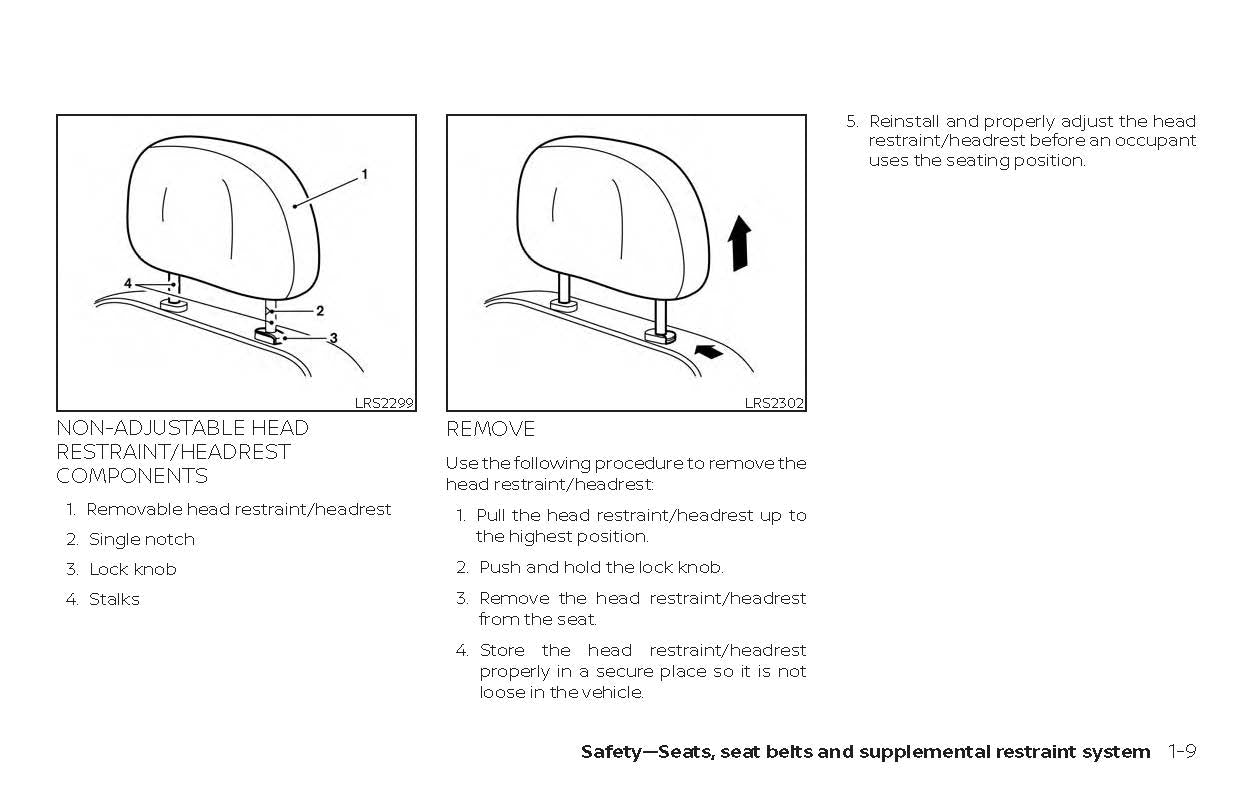 1

4

2

3

LRS2299

NON-ADJUSTABLE HEAD RESTRAINT/HEADREST COMPONENTS

1. Removable head restraint/headrest
2. Single notch
3. Lock knob
4. Stalks

LRS2302

REMOVE

Use the following procedure to remove the head restraint/headrest:

1. Pull the head restraint/headrest up to the highest position.
2. Push and hold the lock knob.
3. Remove the head restraint/headrest from the seat.
4. Store the head restraint/headrest properly in a secure place so it is not loose in the vehicle.

5. Reinstall and properly adjust the head restraint/headrest before an occupant uses the seating position.

Safety—Seats, seat belts and supplemental restraint system 1-9