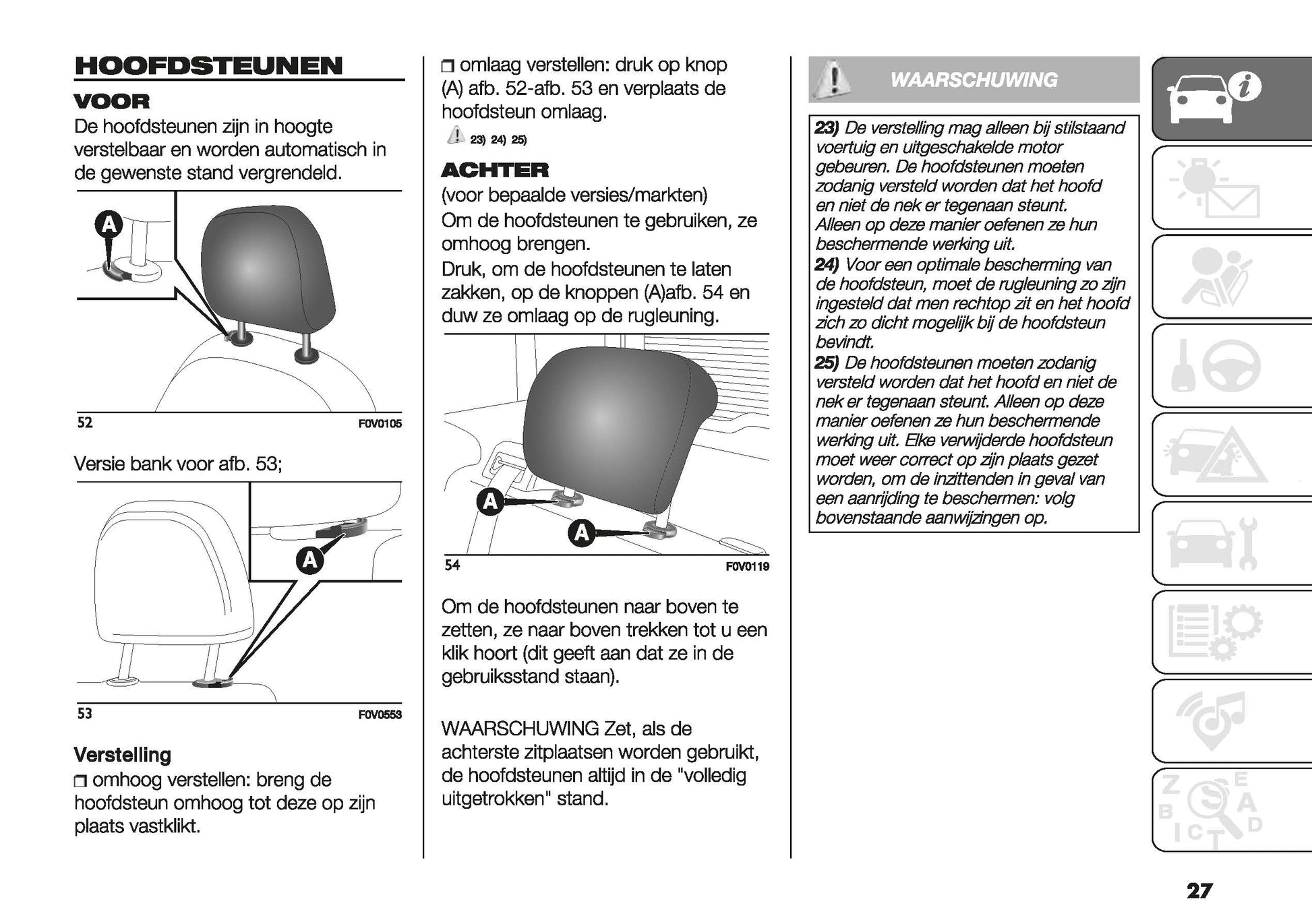 HOOFDSTEUNEN

VOOR

De hoofdsteunen zijn in hoogte verstelbaar en worden automatisch in de gewenste stand vergrendeld.

A

52 F0V0105

Versie bank voor afb. 53;

A

53 F0V0553

Verstelling

❒ omhoog verstellen: breng de hoofdsteun omhoog tot deze op zijn plaats vastklikt.

❒ omlaag verstellen: druk op knop (A) afb. 52-afb. 53 en verplaats de hoofdsteun omlaag.

23) 24) 25)

ACHTER

(voor bepaalde versies/markten)

Om de hoofdsteunen te gebruiken, ze omhoog brengen.

Druk, om de hoofdsteunen te laten zakken, op de knoppen (A)afb. 54 en duw ze omlaag op de rugleuning.

A

A

54 F0V0119

Om de hoofdsteunen naar boven te zetten, ze naar boven trekken tot u een klik hoort (dit geeft aan dat ze in de gebruiksstand staan).

WAARSCHUWING Zet, als de achterste zitplaatsen worden gebruikt, de hoofdsteunen altijd in de "volledig uitgetrokken" stand.

WAARSCHUWING

23) De verstelling mag alleen bij stilstaand voertuig en uitgeschakelde motor gebeuren. De hoofdsteunen moeten zodanig versteld worden dat het hoofd en niet de nek er tegenaan steunt. Alleen op deze manier oefenen ze hun beschermende werking uit.

24) Voor een optimale bescherming van de hoofdsteun, moet de rugleuning zo zijn ingesteld dat men rechtop zit en het hoofd zich zo dicht mogelijk bij de hoofdsteun bevindt.

25) De hoofdsteunen moeten zodanig versteld worden dat het hoofd en niet de nek er tegenaan steunt. Alleen op deze manier oefenen ze hun beschermende werking uit. Elke verwijderde hoofdsteun moet weer correct op zijn plaats gezet worden, om de inzittenden in geval van een aanrijding te beschermen: volg bovenstaande aanwijzingen op.

27