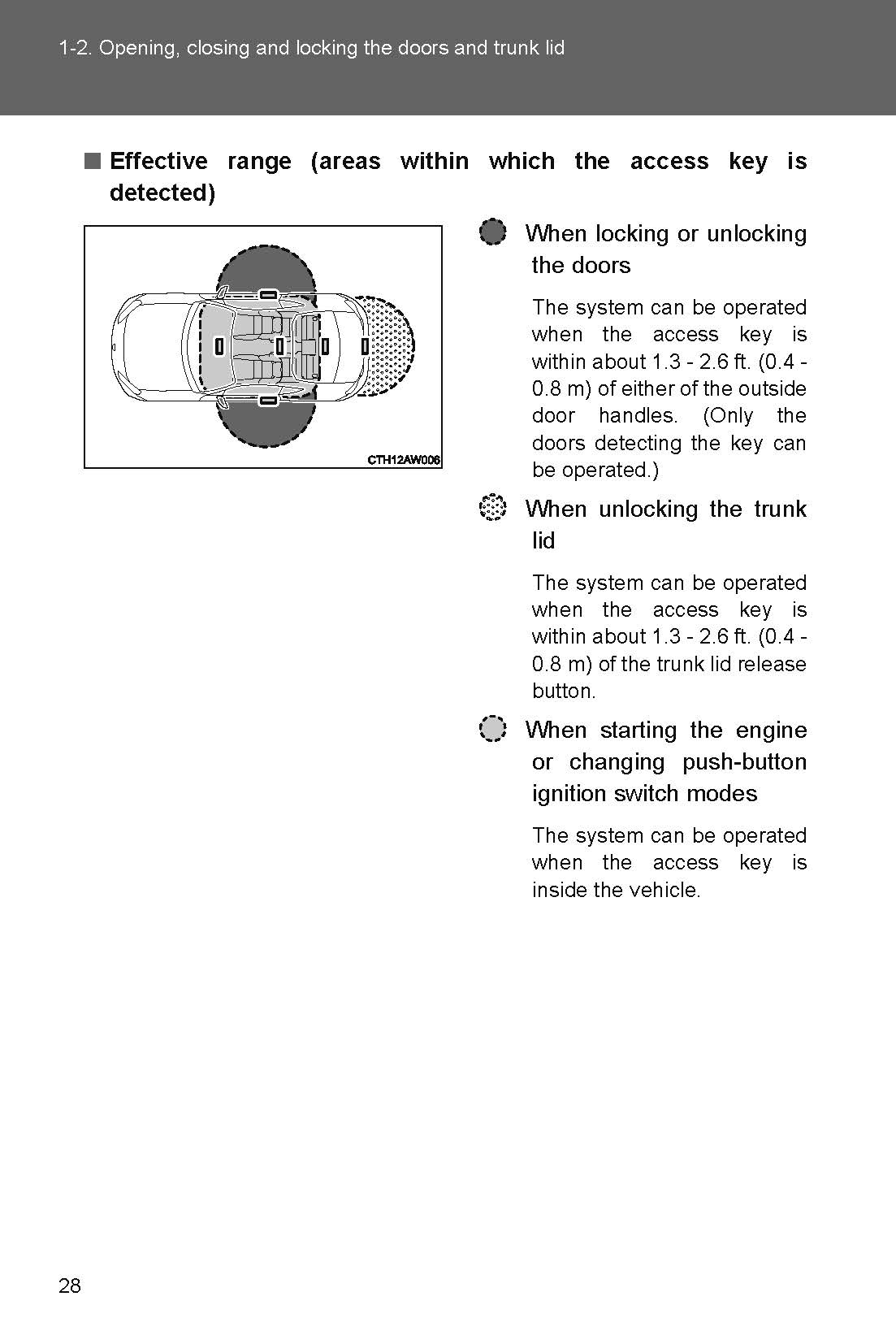 1-2. Opening, closing and locking the doors and trunk lid

■ Effective range (areas within which the access key is detected)

CTH12AW006

When locking or unlocking the doors

The system can be operated when the access key is within about 1.3 - 2.6 ft. (0.4 - 0.8 m) of either of the outside door handles. (Only the doors detecting the key can be operated.)

When unlocking the trunk lid

The system can be operated when the access key is within about 1.3 - 2.6 ft. (0.4 - 0.8 m) of the trunk lid release button.

When starting the engine or changing push-button ignition switch modes

The system can be operated when the access key is inside the vehicle.

28