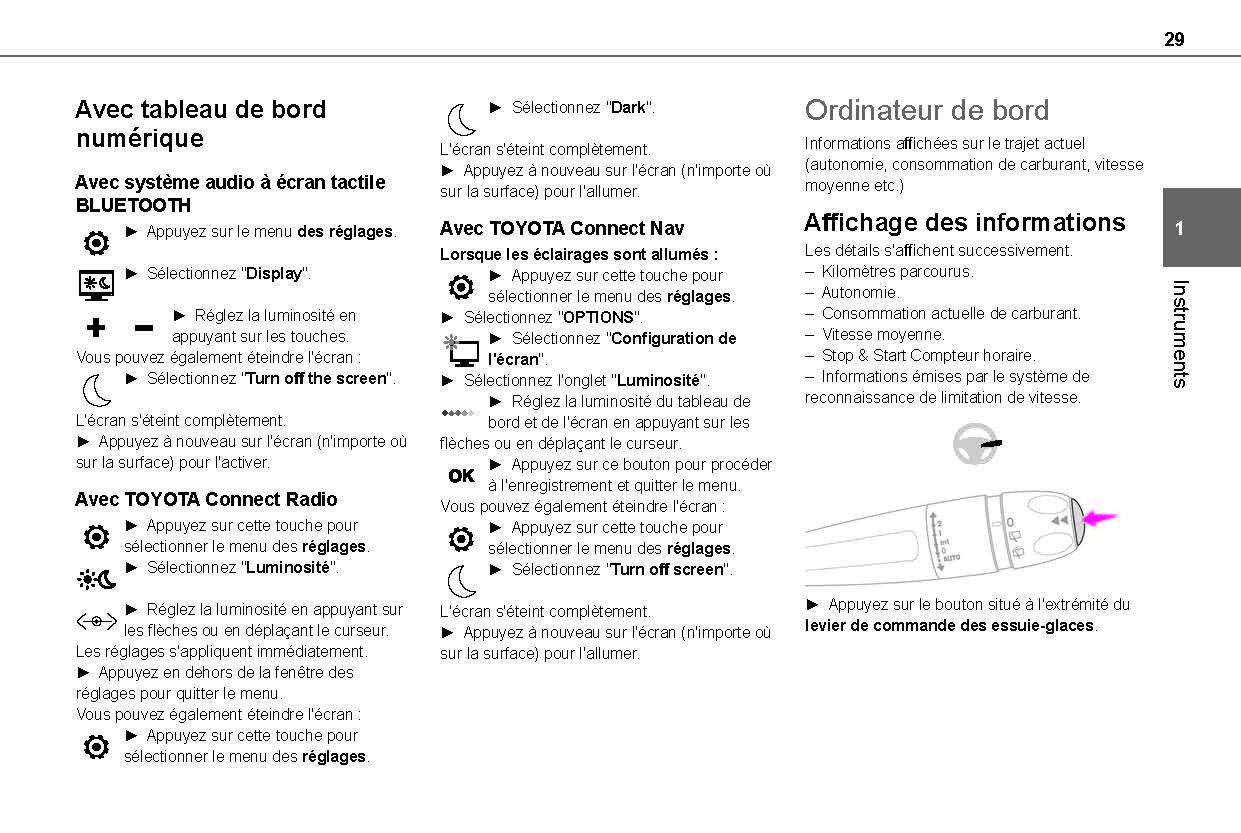 29

Avec tableau de bord numérique

Avec système audio à écran tactile BLUETOOTH

► Appuyez sur le menu des réglages.

► Sélectionnez "Display".

► Réglez la luminosité en appuyant sur les touches.

Vous pouvez également éteindre l'écran :

► Sélectionnez "Turn off the screen".

L'écran s'éteint complètement.

► Appuyez à nouveau sur l'écran (n'importe où sur la surface) pour l'activer.

Avec TOYOTA Connect Radio

► Appuyez sur cette touche pour sélectionner le menu des réglages.

► Sélectionnez "Luminosité".

► Réglez la luminosité en appuyant sur les flèches ou en déplaçant le curseur.

Les réglages s'appliquent immédiatement.

► Appuyez en dehors de la fenêtre des réglages pour quitter le menu.

Vous pouvez également éteindre l'écran :

► Appuyez sur cette touche pour sélectionner le menu des réglages.

► Sélectionnez "Dark".

L'écran s'éteint complètement.

► Appuyez à nouveau sur l'écran (n'importe où sur la surface) pour l'allumer.

Avec TOYOTA Connect Nav

Lorsque les éclairages sont allumés :

► Appuyez sur cette touche pour sélectionner le menu des réglages.

► Sélectionnez "OPTIONS".

► Sélectionnez "Configuration de l'écran".

► Sélectionnez l'onglet "Luminosité".

► Réglez la luminosité du tableau de bord et de l'écran en appuyant sur les flèches ou en déplaçant le curseur.

OK ► Appuyez sur ce bouton pour procéder à l'enregistrement et quitter le menu.

Vous pouvez également éteindre l'écran :

► Appuyez sur cette touche pour sélectionner le menu des réglages.

► Sélectionnez "Turn off screen".

L'écran s'éteint complètement.

► Appuyez à nouveau sur l'écran (n'importe où sur la surface) pour l'allumer.

Ordinateur de bord

Informations affichées sur le trajet actuel (autonomie, consommation de carburant, vitesse moyenne etc.)

Affichage des informations

Les détails s'affichent successivement.
– Kilomètres parcourus.
– Autonomie.
– Consommation actuelle de carburant.
– Vitesse moyenne.
– Stop & Start Compteur horaire.
– Informations émises par le système de reconnaissance de limitation de vitesse.

2
1
Int
0
AUTO

► Appuyez sur le bouton situé à l'extrémité du levier de commande des essuie-glaces.

1

Instruments