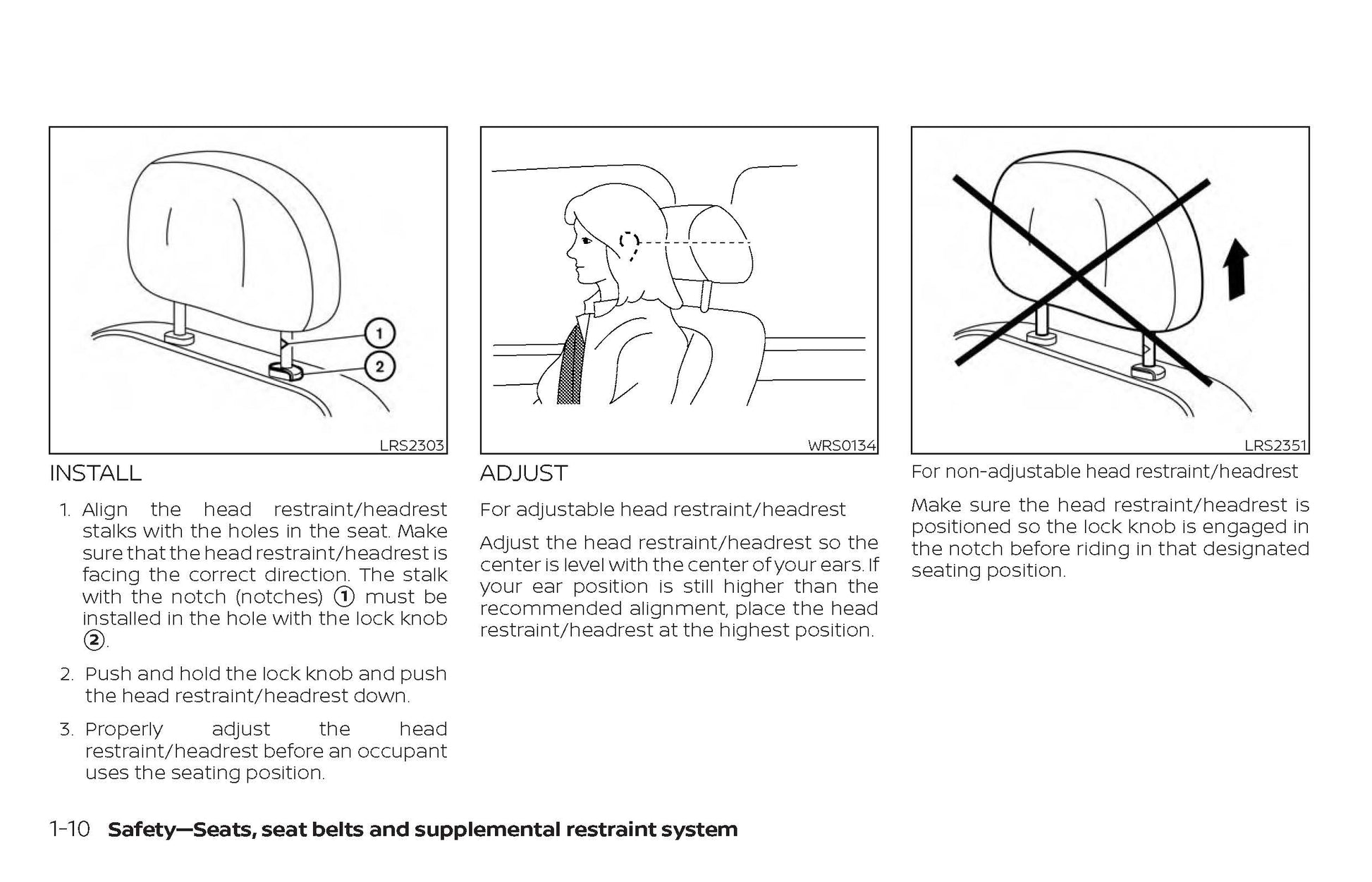 1

2

LRS2303

INSTALL

1. Align the head restraint/headrest stalks with the holes in the seat. Make sure that the head restraint/headrest is facing the correct direction. The stalk with the notch (notches) ① must be installed in the hole with the lock knob ②.

2. Push and hold the lock knob and push the head restraint/headrest down.

3. Properly adjust the head restraint/headrest before an occupant uses the seating position.

WRS0134

ADJUST

For adjustable head restraint/headrest

Adjust the head restraint/headrest so the center is level with the center of your ears. If your ear position is still higher than the recommended alignment, place the head restraint/headrest at the highest position.

LRS2351

For non-adjustable head restraint/headrest

Make sure the head restraint/headrest is positioned so the lock knob is engaged in the notch before riding in that designated seating position.

1-10 Safety—Seats, seat belts and supplemental restraint system